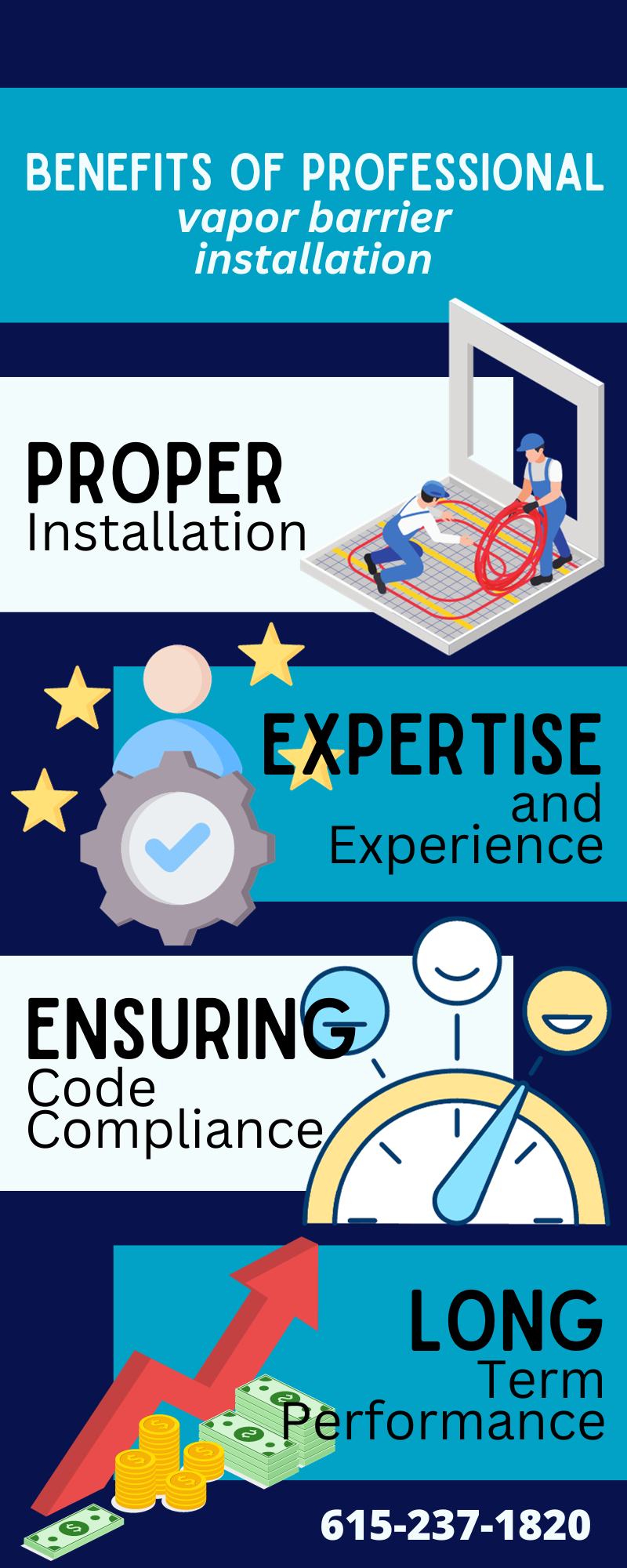 BENEFITS OF PROFESSIONAL
vapor barrier installation

PROPER
Installation

EXPERTISE
and
Experience

ENSURING
Code
Compliance

LONG
Term
Performance

615-237-1820